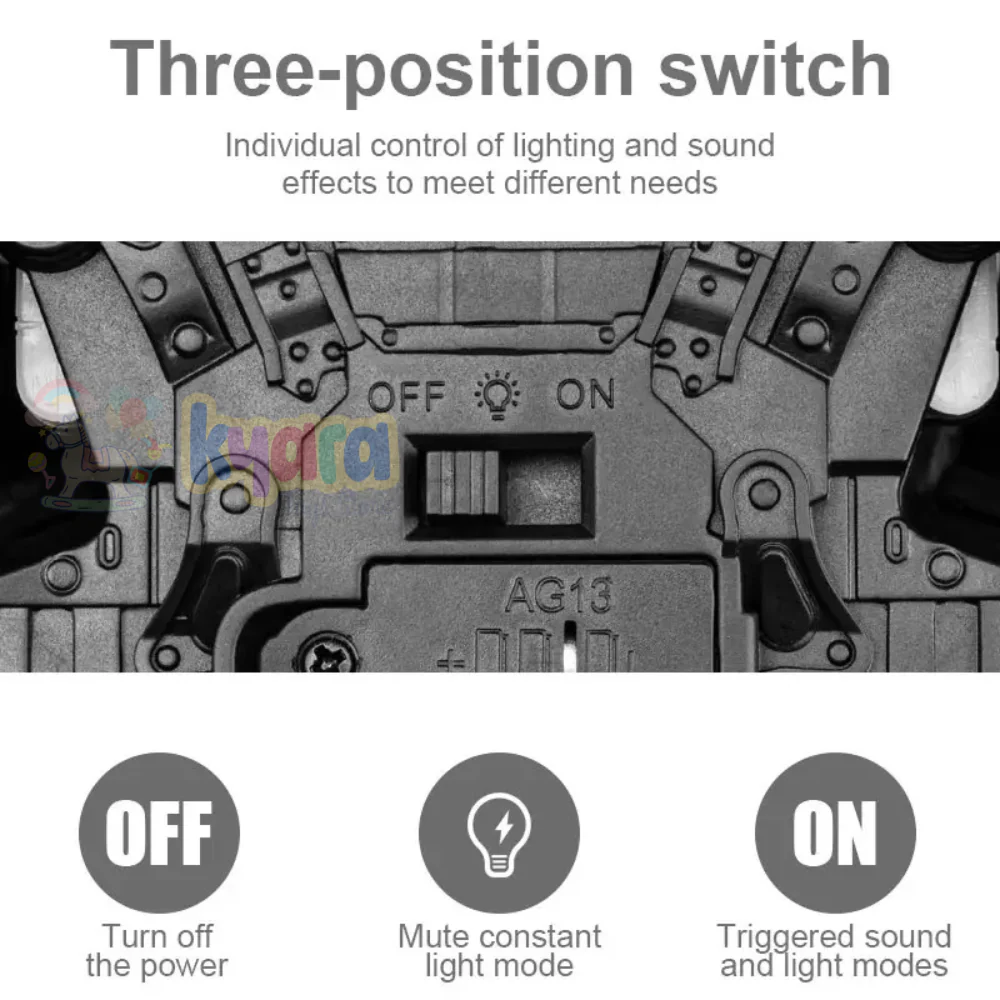 Three-position switch

Individual control of lighting and sound effects to meet different needs

OFF ON

kyara

AG13

OFF

Turn off the power

Mute constant light mode

ON

Triggered sound and light modes